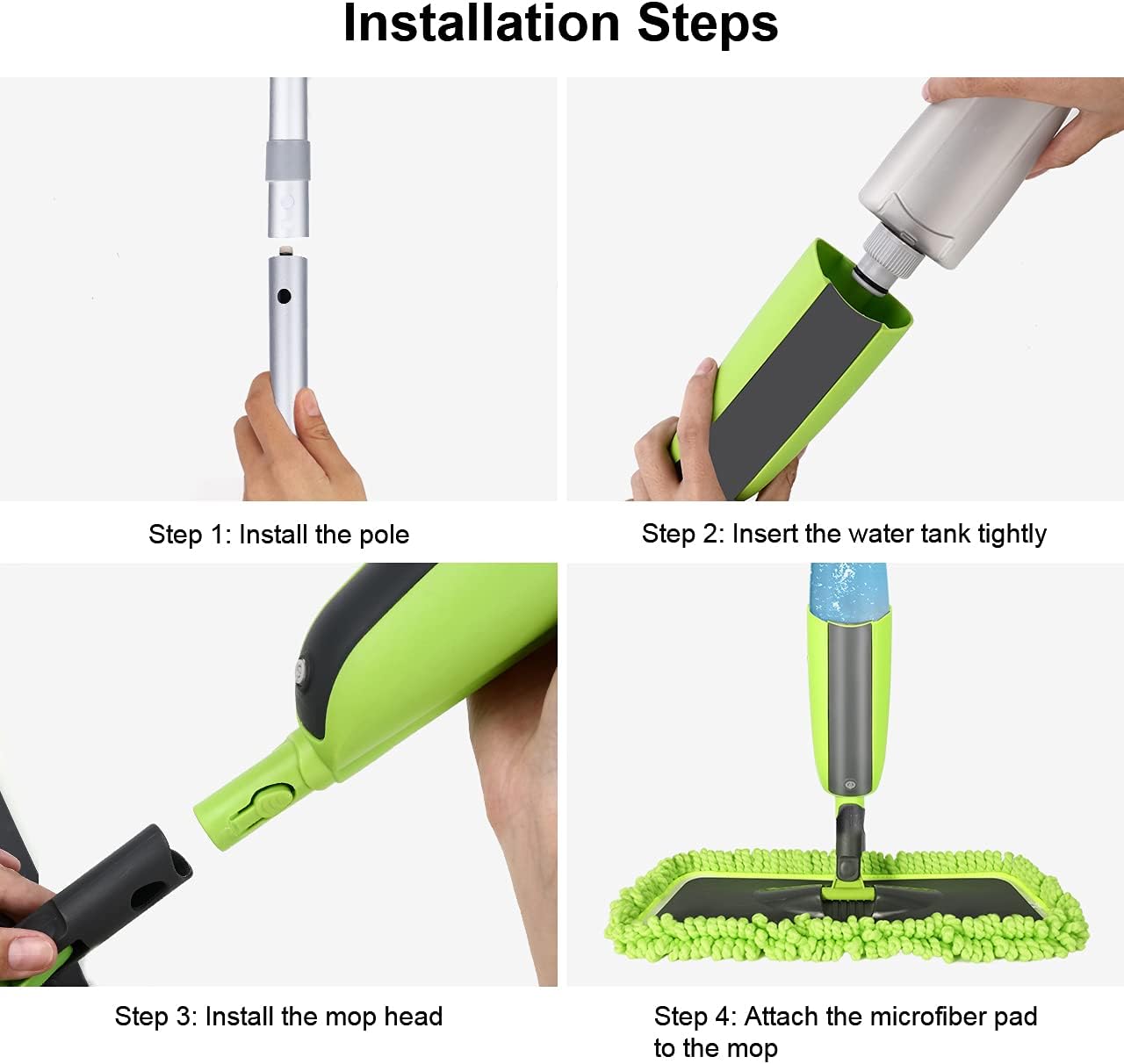 Installation Steps

Step 1: Install the pole

Step 2: Insert the water tank tightly

Step 3: Install the mop head

Step 4: Attach the microfiber pad to the mop